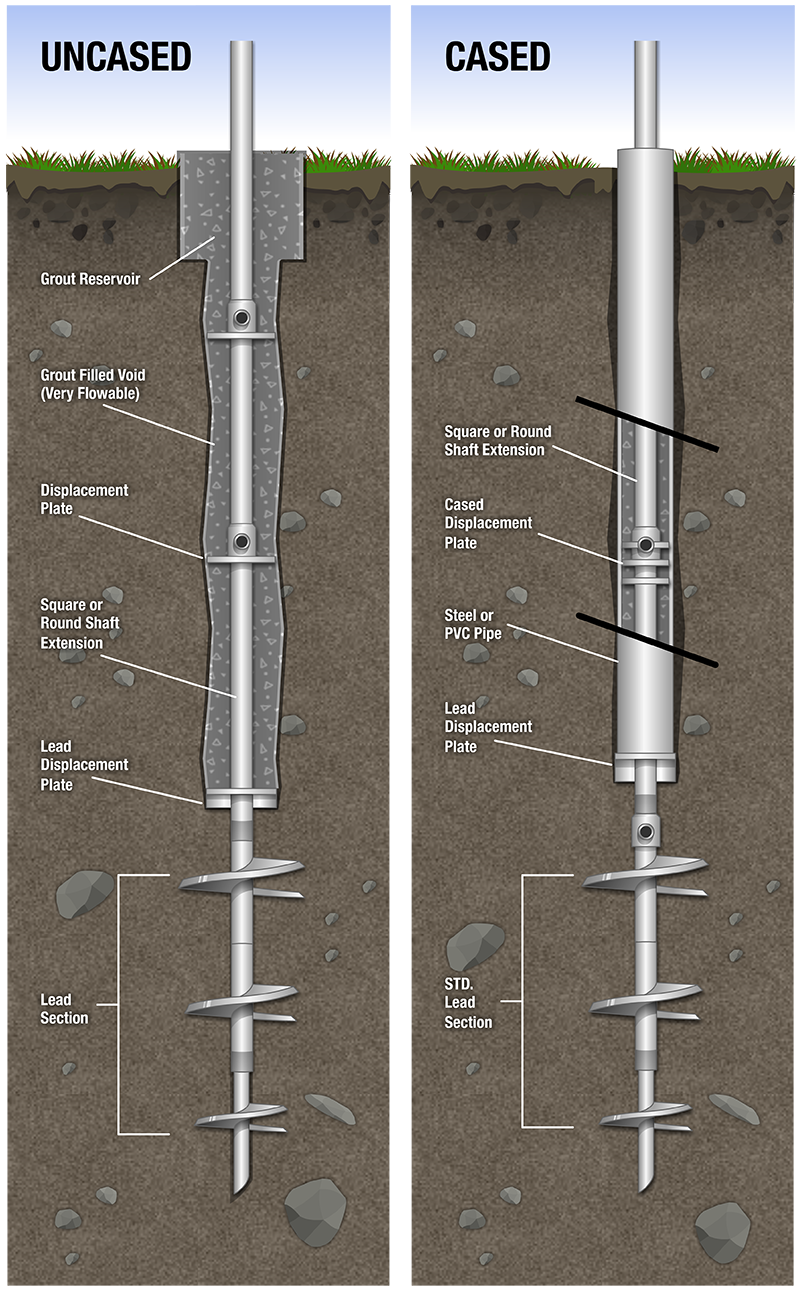 UNCASED

Grout Reservoir

Grout Filled Void (Very Flowable)

Displacement Plate

Square or Round Shaft Extension

Lead Displacement Plate

Lead Section

CASED

Square or Round Shaft Extension

Cased Displacement Plate

Steel or PVC Pipe

Lead Displacement Plate

STD. Lead Section